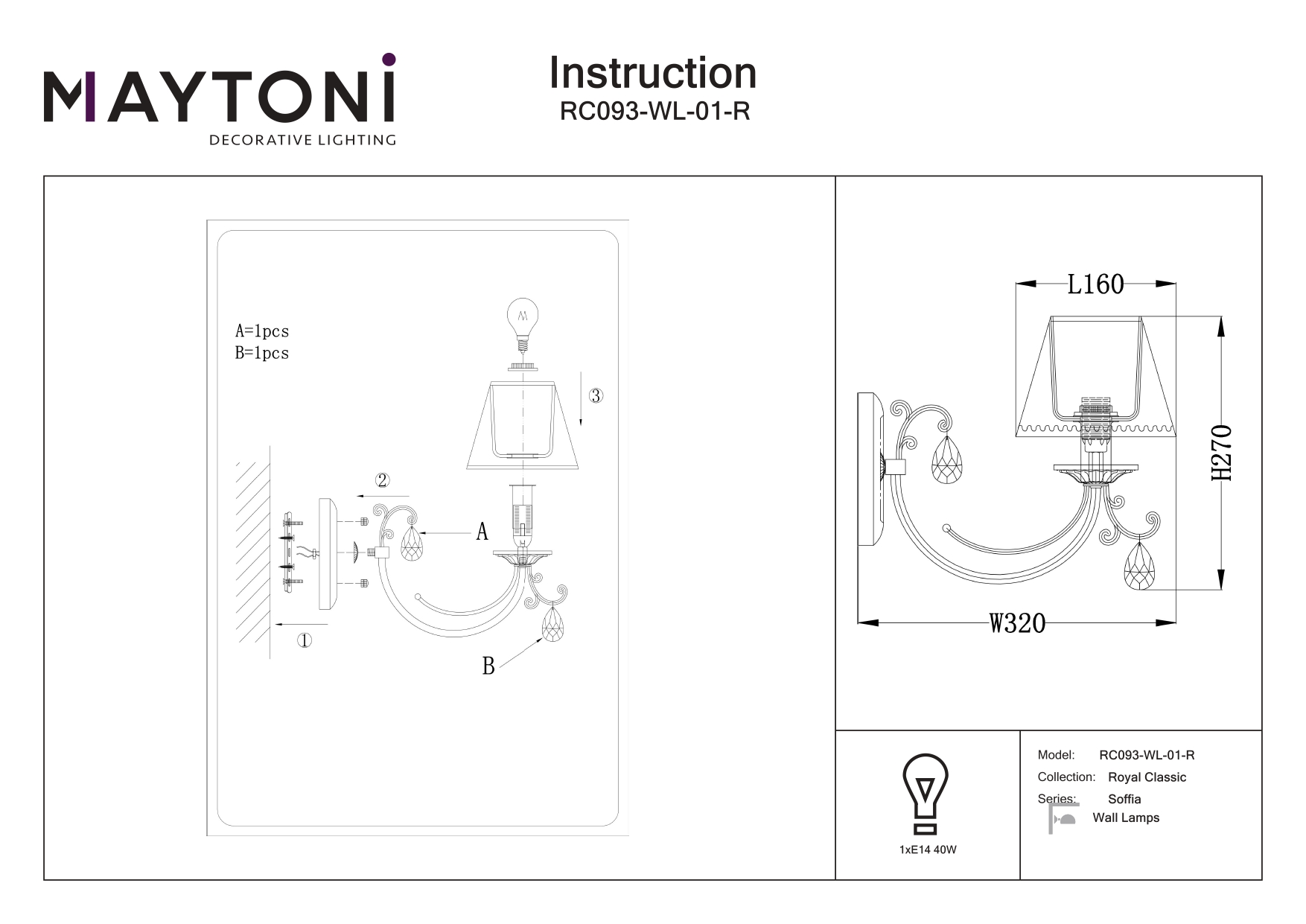 MAYTONI
DECORATIVE LIGHTING

Instruction
RC093-WL-01-R

A=1pcs
B=1pcs

③
②
A
①
B

L160
H270
W320

1xE14 40W

Model: RC093-WL-01-R
Collection: Royal Classic
Series: Soffia
Wall Lamps